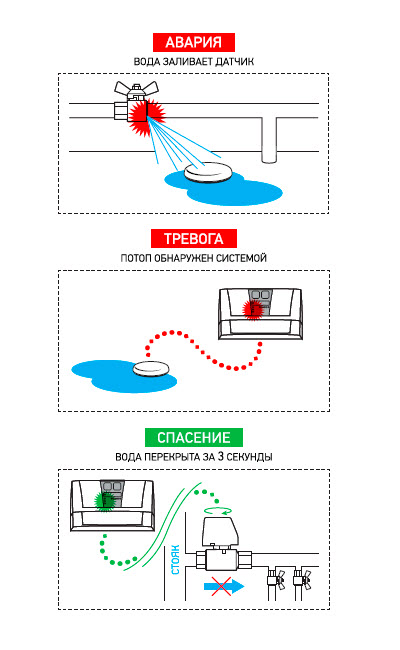 АВАРИЯ
ВОДА ЗАЛИВАЕТ ДАТЧИК

ТРЕВОГА
ПОТОП ОБНАРУЖЕН СИСТЕМОЙ

СПАСЕНИЕ
ВОДА ПЕРЕКРЫТА ЗА 3 СЕКУНДЫ

СТОЯК